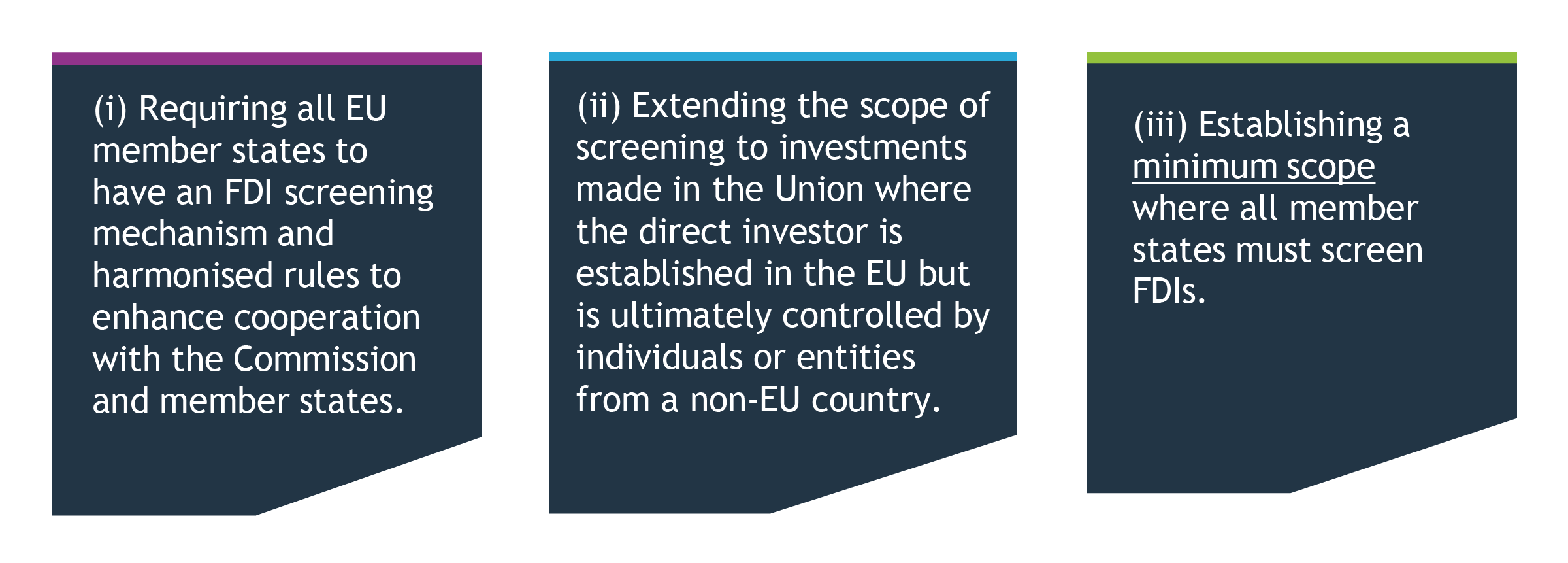 (i) Requiring all EU member states to have an FDI screening mechanism and harmonised rules to enhance cooperation with the Commission and member states.

(ii) Extending the scope of screening to investments made in the Union where the direct investor is established in the EU but is ultimately controlled by individuals or entities from a non-EU country.

(iii) Establishing a minimum scope where all member states must screen FDIs.